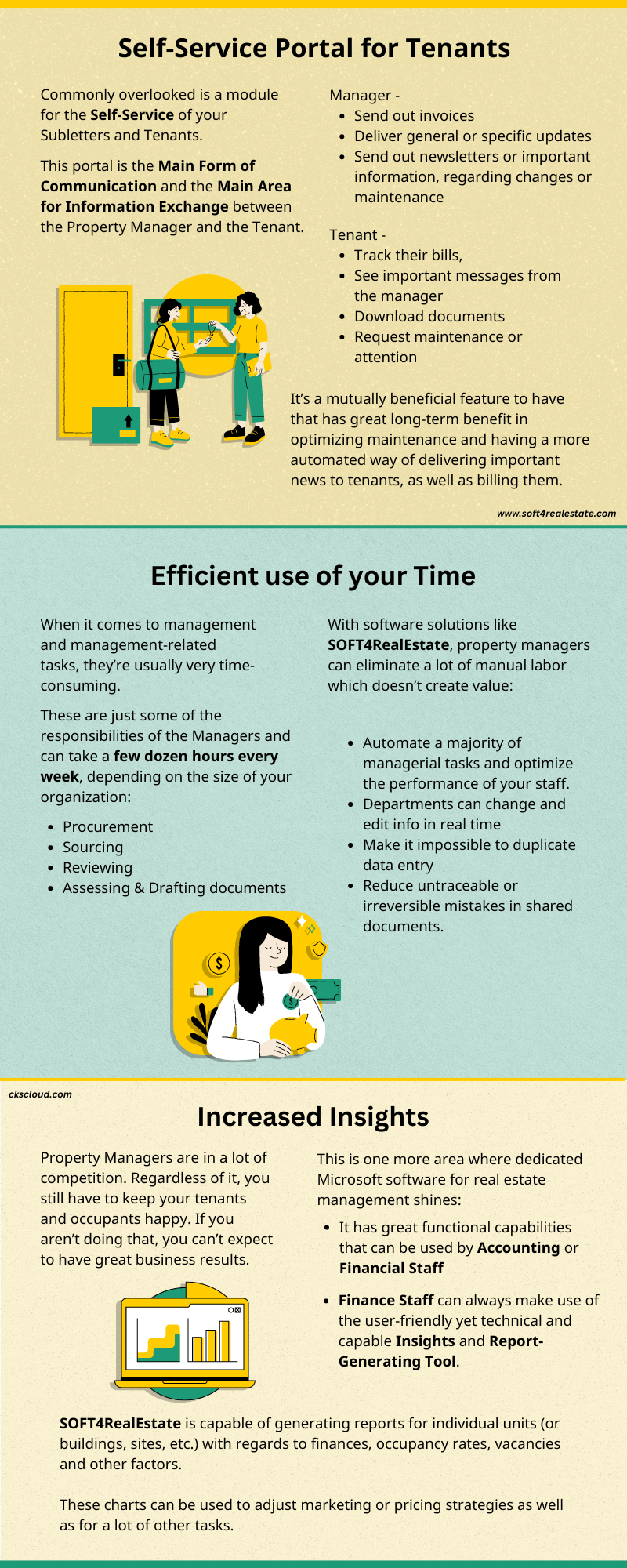 Self-Service Portal for Tenants

Commonly overlooked is a module for the Self-Service of your Subletters and Tenants.

This portal is the Main Form of Communication and the Main Area for Information Exchange between the Property Manager and the Tenant.

Manager -
- Send out invoices
- Deliver general or specific updates
- Send out newsletters or important information, regarding changes or maintenance

Tenant -
- Track their bills,
- See important messages from the manager
- Download documents
- Request maintenance or attention

It's a mutually beneficial feature to have that has great long-term benefit in optimizing maintenance and having a more automated way of delivering important news to tenants, as well as billing them.

www.soft4realestate.com

Efficient use of your Time

When it comes to management and management-related tasks, they're usually very time-consuming.

These are just some of the responsibilities of the Managers and can take a few dozen hours every week, depending on the size of your organization:

- Procurement
- Sourcing
- Reviewing
- Assessing & Drafting documents

With software solutions like SOFT4RealEstate, property managers can eliminate a lot of manual labor which doesn't create value:

- Automate a majority of managerial tasks and optimize the performance of your staff.
- Departments can change and edit info in real time
- Make it impossible to duplicate data entry
- Reduce untraceable or irreversible mistakes in shared documents.

ckscloud.com

Increased Insights

Property Managers are in a lot of competition. Regardless of it, you still have to keep your tenants and occupants happy. If you aren't doing that, you can't expect to have great business results.

This is one more area where dedicated Microsoft software for real estate management shines:

- It has great functional capabilities that can be used by Accounting or Financial Staff
- Finance Staff can always make use of the user-friendly yet technical and capable Insights and Report-Generating Tool.

SOFT4RealEstate is capable of generating reports for individual units (or buildings, sites, etc.) with regards to finances, occupancy rates, vacancies and other factors.

These charts can be used to adjust marketing or pricing strategies as well as for a lot of other tasks.